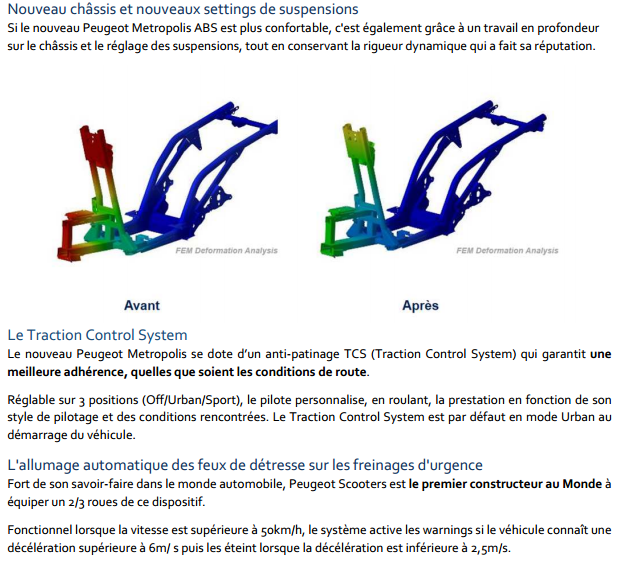 Nouveau châssis et nouveaux settings de suspensions
Si le nouveau Peugeot Metropolis ABS est plus confortable, c'est également grâce à un travail en profondeur sur le châssis et le réglage des suspensions, tout en conservant la rigueur dynamique qui a fait sa réputation.

FEM Deformation Analysis

FEM Deformation Analysis

Avant

Après

Le Traction Control System
Le nouveau Peugeot Metropolis se dote d'un anti-patinage TCS (Traction Control System) qui garantit une meilleure adhérence, quelles que soient les conditions de route.

Réglable sur 3 positions (Off/Urban/Sport), le pilote personnalise, en roulant, la prestation en fonction de son style de pilotage et des conditions rencontrées. Le Traction Control System est par défaut en mode Urban au démarrage du véhicule.

L'allumage automatique des feux de détresse sur les freinages d'urgence
Fort de son savoir-faire dans le monde automobile, Peugeot Scooters est le premier constructeur au Monde à équiper un 2/3 roues de ce dispositif.

Fonctionnel lorsque la vitesse est supérieure à 50km/h, le système active les warnings si le véhicule connaît une décélération supérieure à 6m/ s puis les éteint lorsque la décélération est inférieure à 2,5m/s.